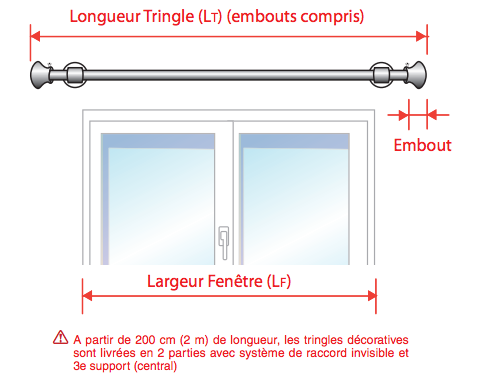 Longueur Tringle (LT) (embouts compris)

Embout

Largeur Fenêtre (LF)

A partir de 200 cm (2 m) de longueur, les tringles décoratives sont livrées en 2 parties avec système de raccord invisible et 3e support (central)