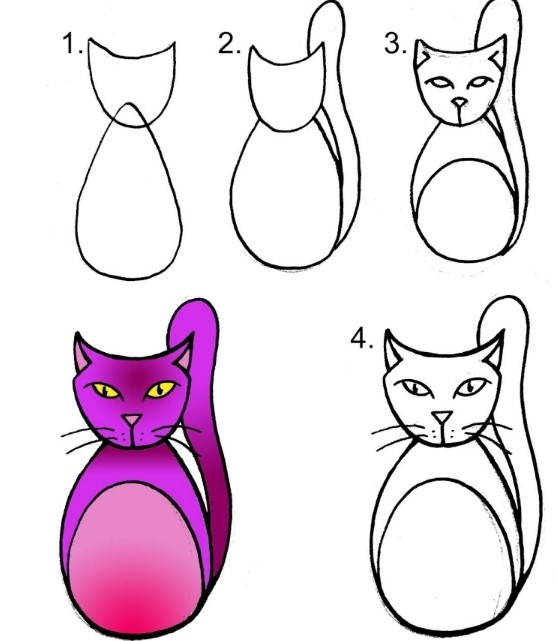 1.

2.

3.

4.